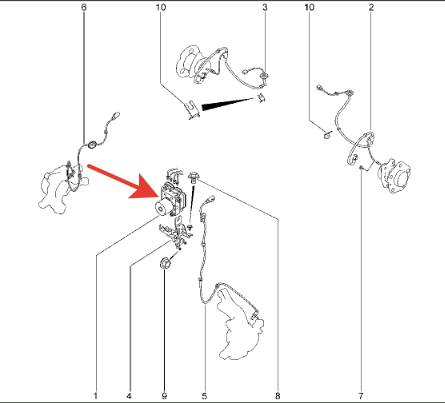 6
10
3
10
2
1
4
9
5
8
7